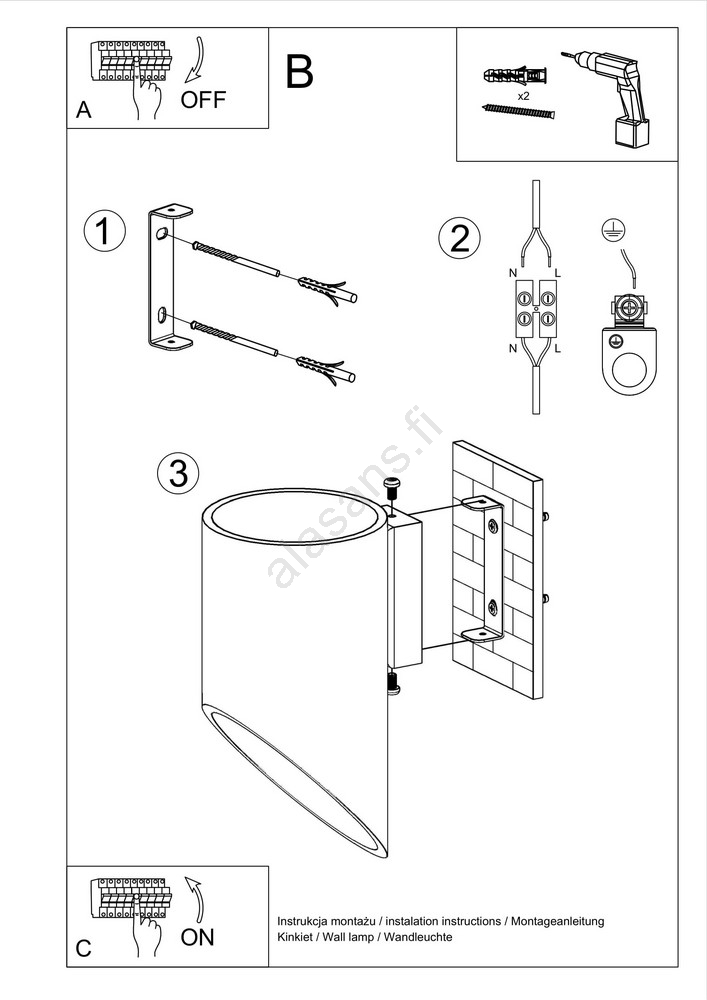 A OFF

B

x2

1

2

N L

N L

3

alasans.fi

C ON

Instrukcja montażu / instalation instructions / Montageanleitung
Kinkiet / Wall lamp / Wandleuchte