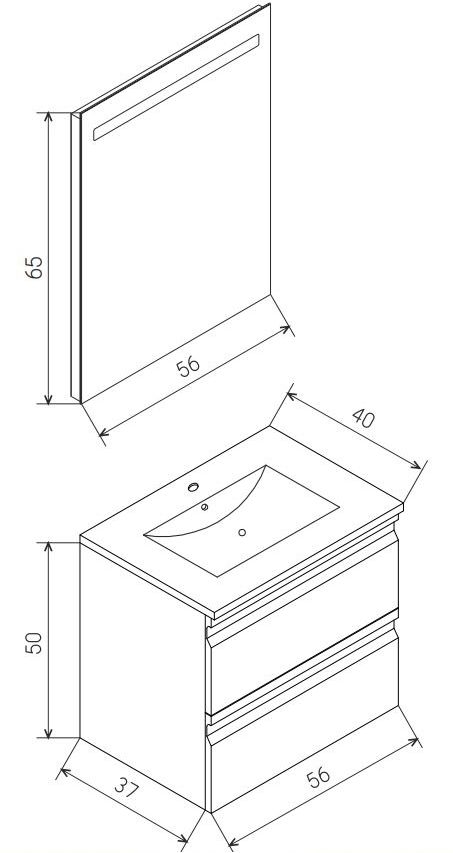 65
56
40
50
37
56