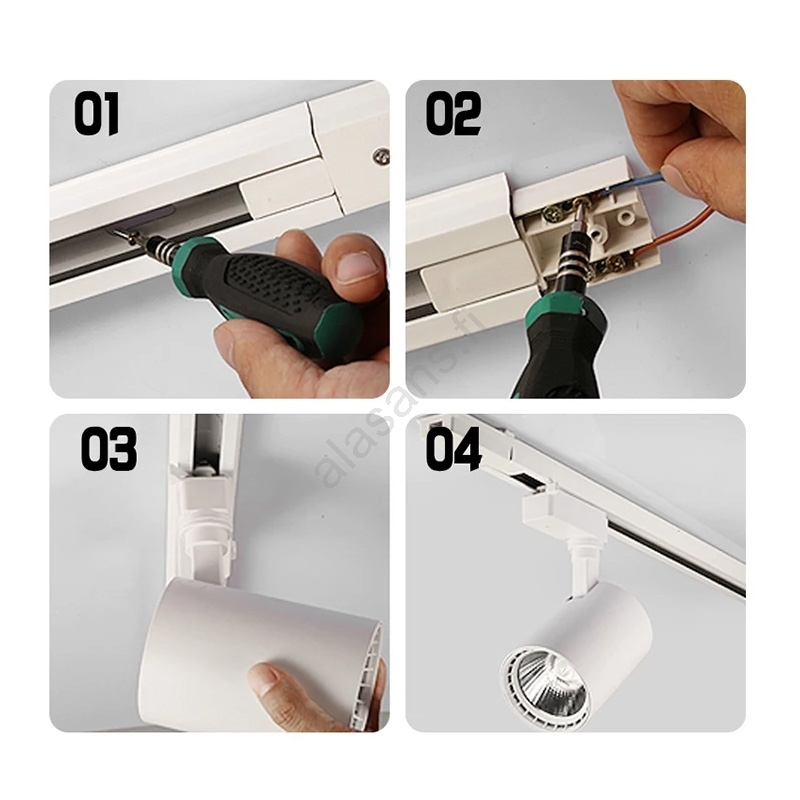 01

02

03

04

alasans.fi