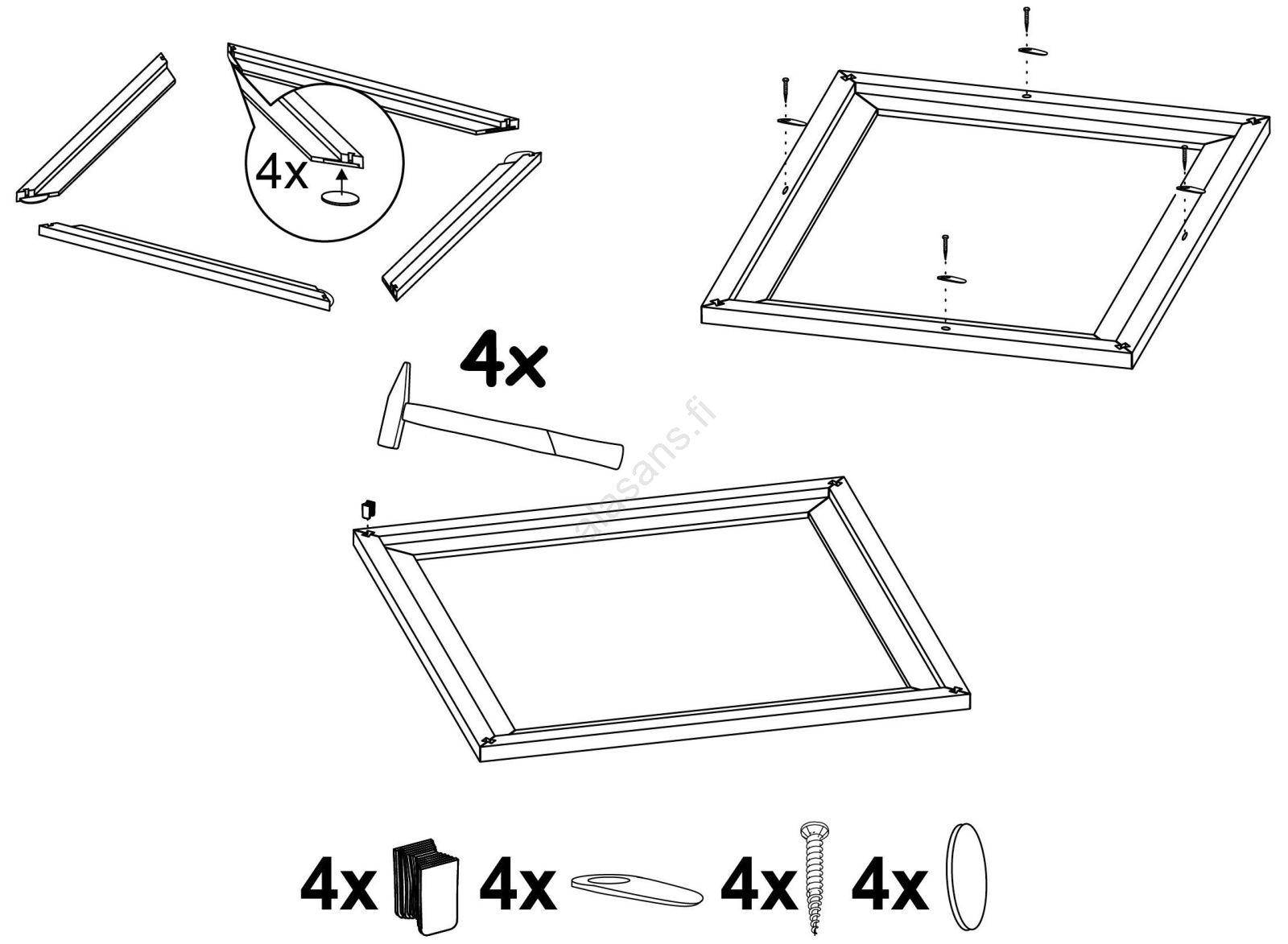 4x

4x

alasans.fi

4x 4x 4x 4x