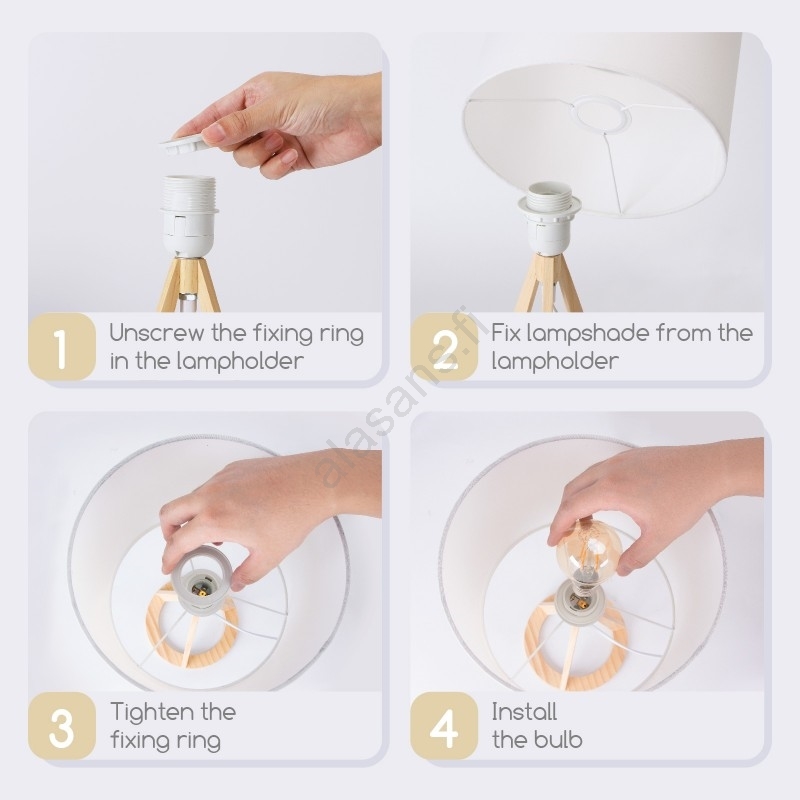 1 Unscrew the fixing ring in the lampholder

2 Fix lampshade from the lampholder

alasane.fi

3 Tighten the fixing ring

4 Install the bulb